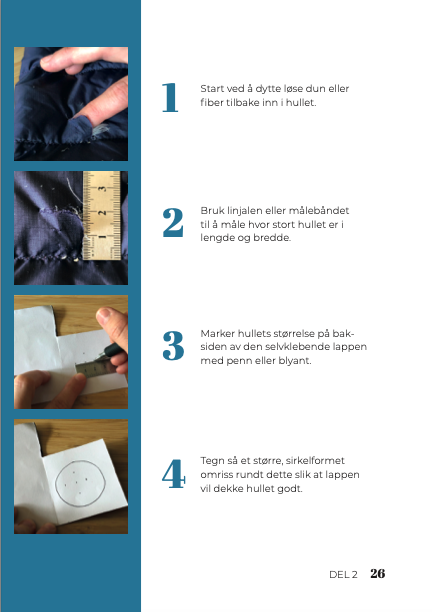 1 Start ved å dytte løse dun eller fiber tilbake inn i hullet.

2 Bruk linjalen eller målebåndet til å måle hvor stort hullet er i lengde og bredde.

3 Marker hullets størrelse på baksiden av den selvklebende lappen med penn eller blyant.

4 Tegn så et større, sirkelformet omriss rundt dette slik at lappen vil dekke hullet godt.

DEL 2 26